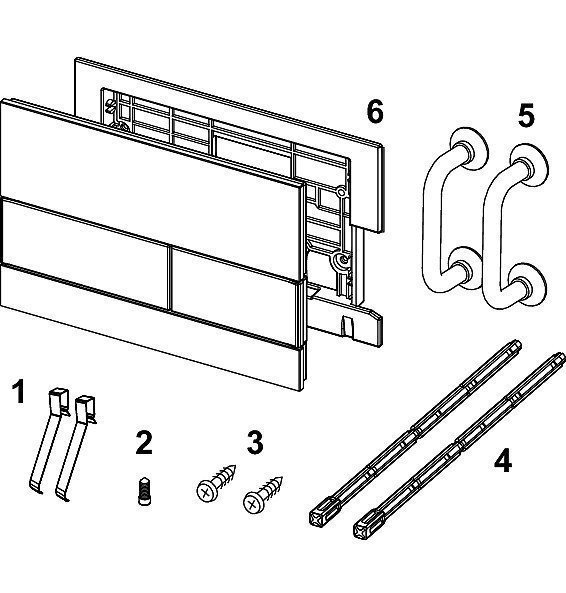 6
5
1
2
3
4